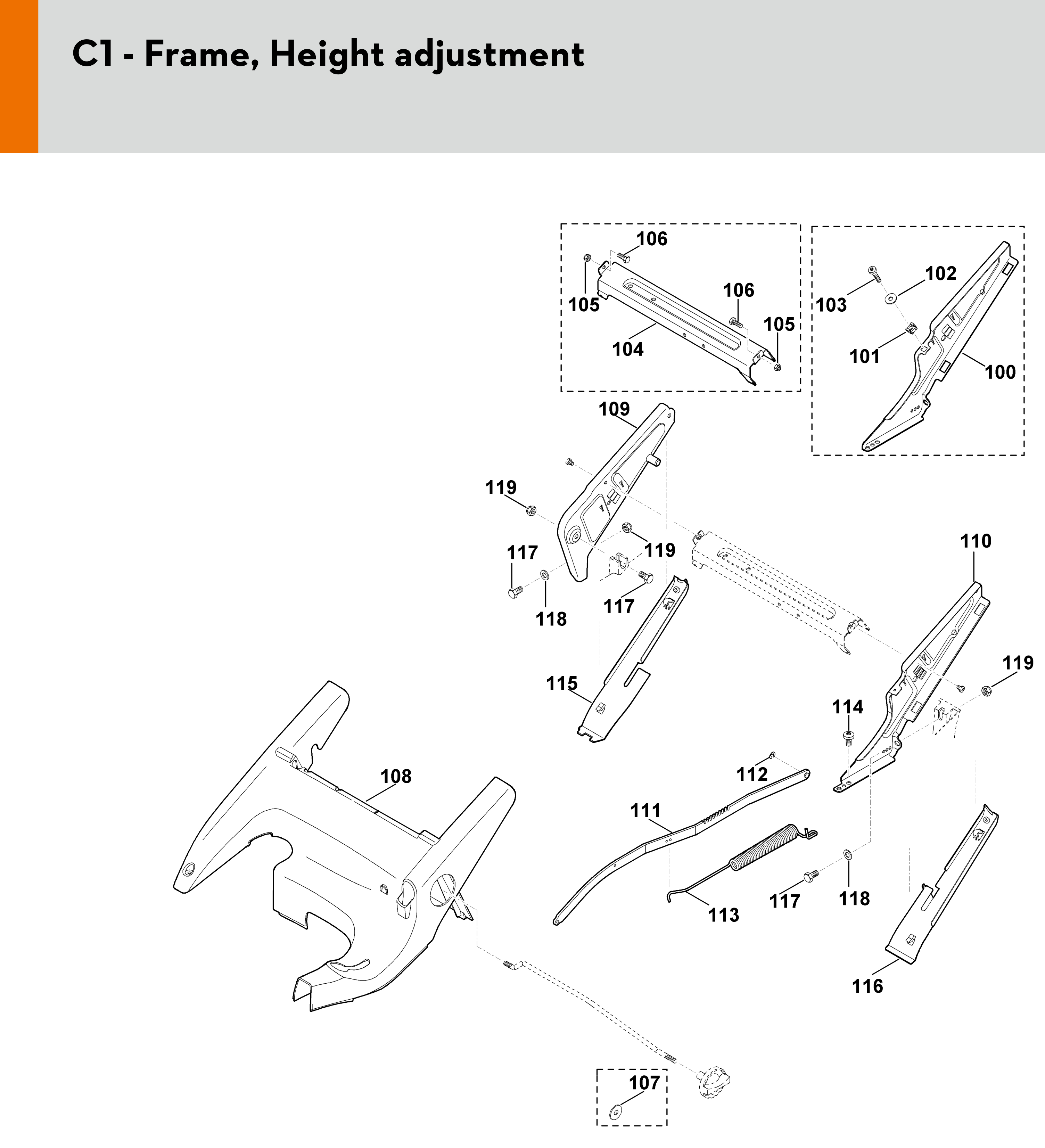 C1 - Frame, Height adjustment

106
105
106
105
104
103
102
101
100
109
119
119
117
118
117
110
115
119
114
108
112
111
113
117
118
116
107